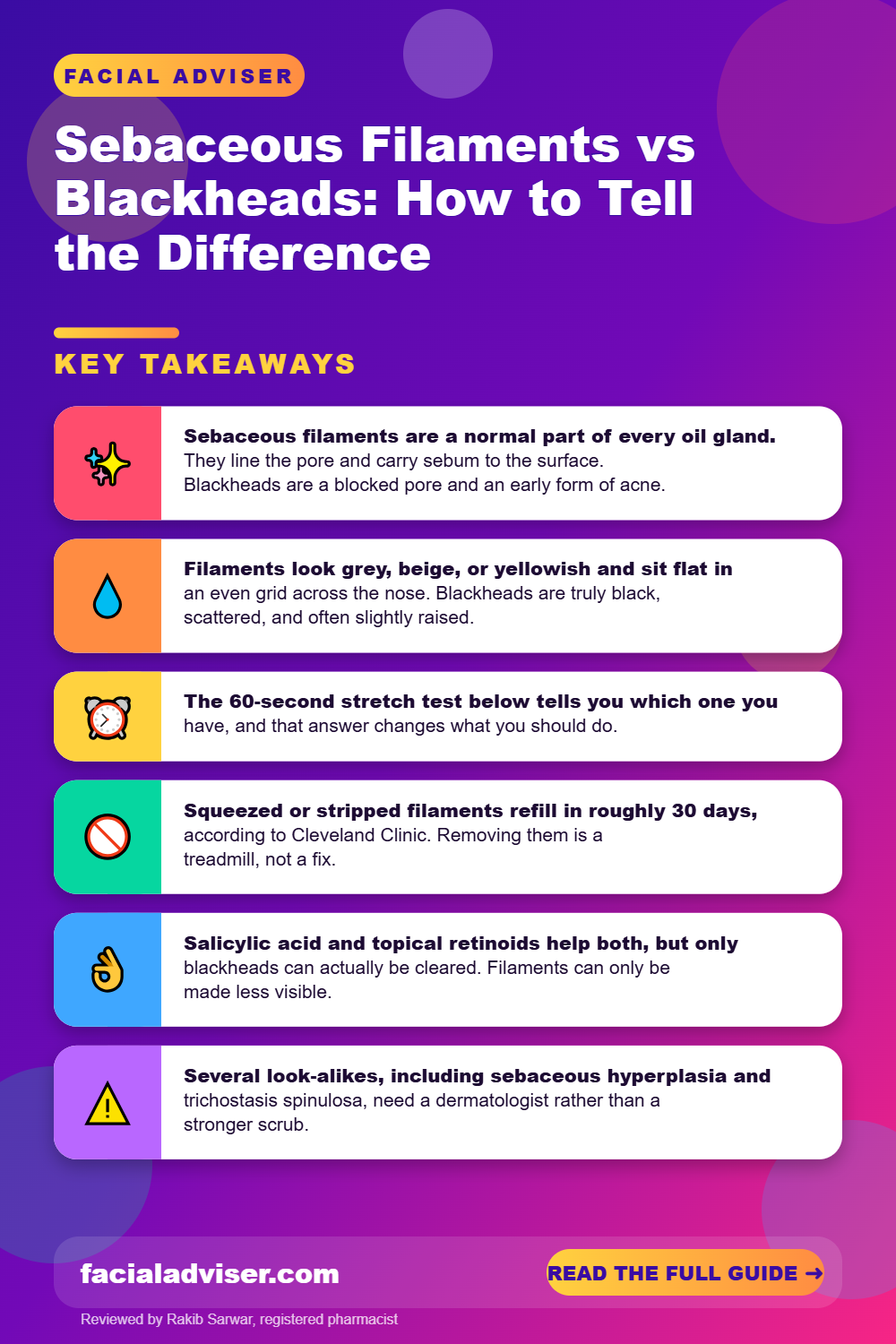 FACIAL ADVISER

Sebaceous Filaments vs Blackheads: How to Tell the Difference

KEY TAKEAWAYS

Sebaceous filaments are a normal part of every oil gland. They line the pore and carry sebum to the surface. Blackheads are a blocked pore and an early form of acne.

Filaments look grey, beige, or yellowish and sit flat in an even grid across the nose. Blackheads are truly black, scattered, and often slightly raised.

The 60-second stretch test below tells you which one you have, and that answer changes what you should do.

Squeezed or stripped filaments refill in roughly 30 days, according to Cleveland Clinic. Removing them is a treadmill, not a fix.

Salicylic acid and topical retinoids help both, but only blackheads can actually be cleared. Filaments can only be made less visible.

Several look-alikes, including sebaceous hyperplasia and trichostasis spinulosa, need a dermatologist rather than a stronger scrub.

facialadviser.com

READ THE FULL GUIDE →

Reviewed by Rakib Sarwar, registered pharmacist