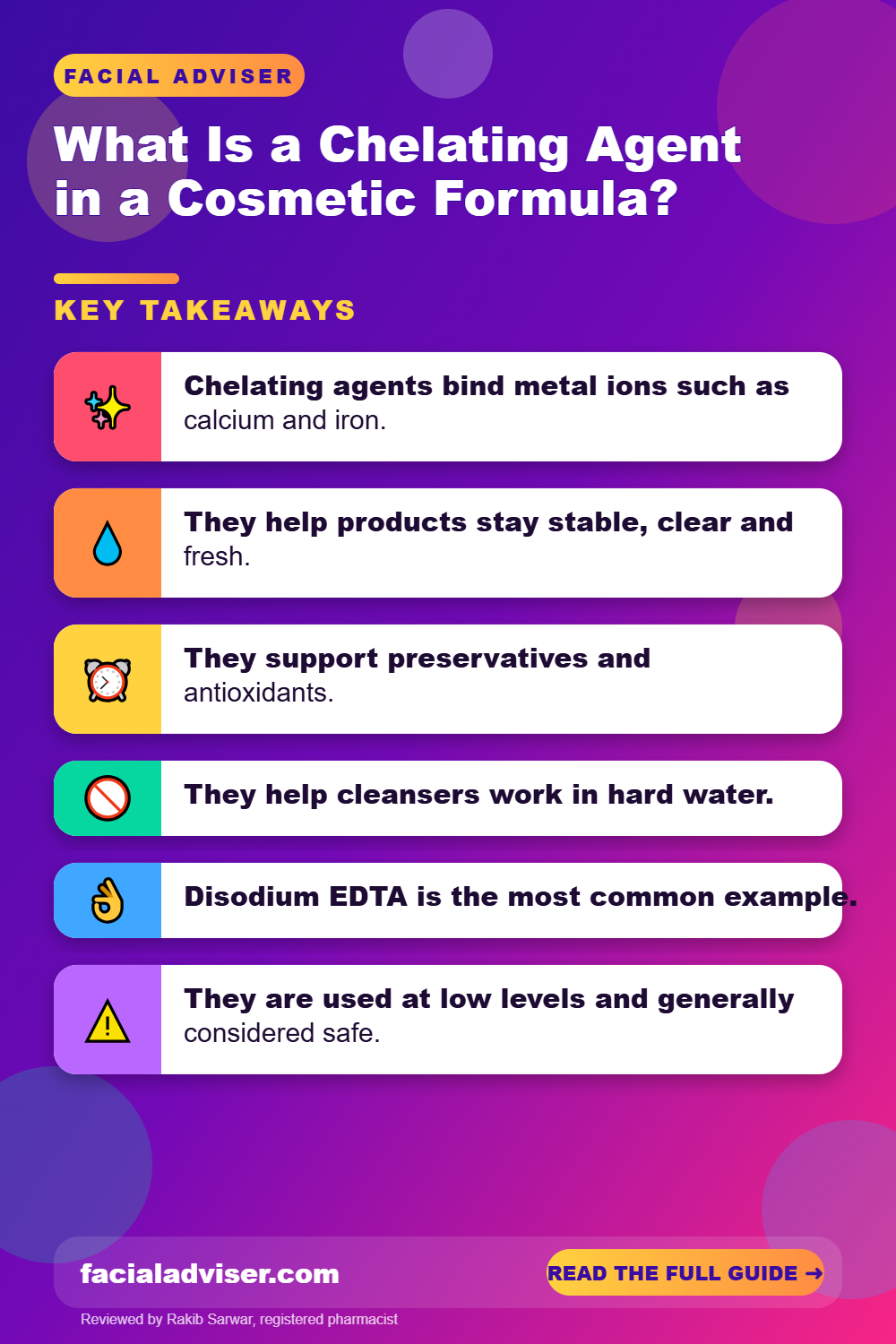 FACIAL ADVISER

What Is a Chelating Agent in a Cosmetic Formula?

KEY TAKEAWAYS

Chelating agents bind metal ions such as calcium and iron.

They help products stay stable, clear and fresh.

They support preservatives and antioxidants.

They help cleansers work in hard water.

Disodium EDTA is the most common example.

They are used at low levels and generally considered safe.

facialadviser.com

READ THE FULL GUIDE →

Reviewed by Rakib Sarwar, registered pharmacist