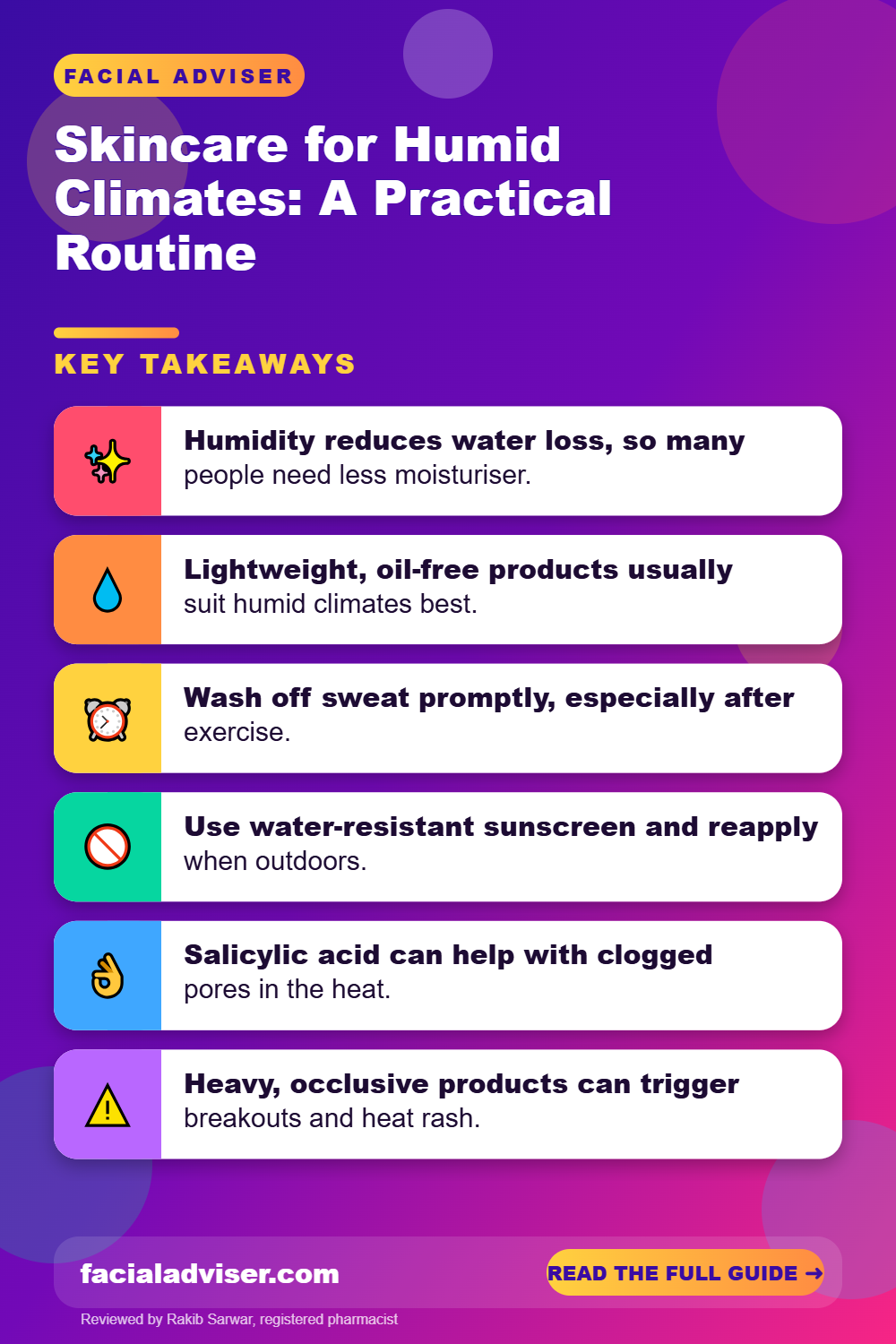 FACIAL ADVISER

Skincare for Humid Climates: A Practical Routine

KEY TAKEAWAYS

Humidity reduces water loss, so many people need less moisturiser.

Lightweight, oil-free products usually suit humid climates best.

Wash off sweat promptly, especially after exercise.

Use water-resistant sunscreen and reapply when outdoors.

Salicylic acid can help with clogged pores in the heat.

Heavy, occlusive products can trigger breakouts and heat rash.

facialadviser.com

READ THE FULL GUIDE →

Reviewed by Rakib Sarwar, registered pharmacist