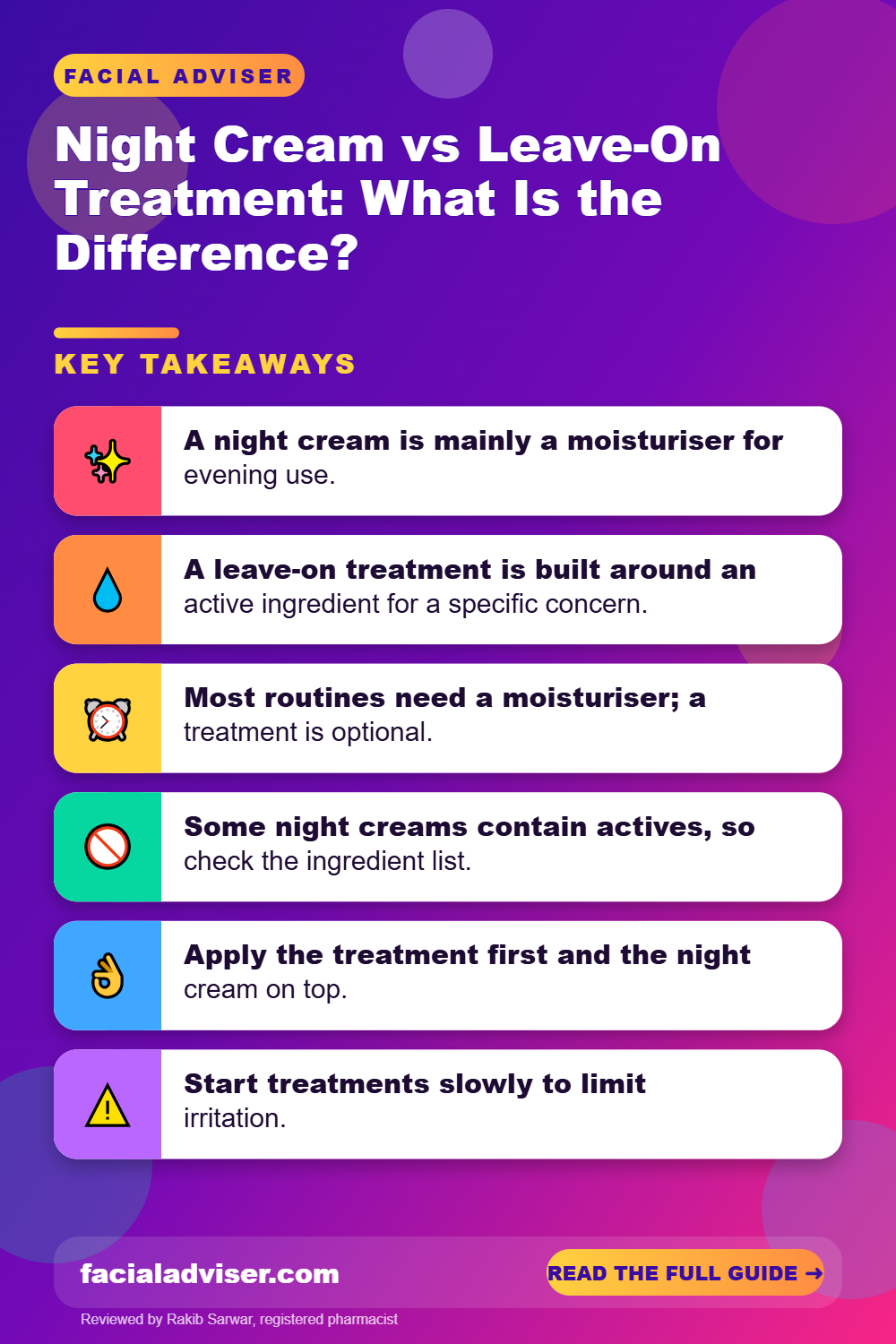 FACIAL ADVISER

Night Cream vs Leave-On Treatment: What Is the Difference?

KEY TAKEAWAYS

A night cream is mainly a moisturiser for evening use.

A leave-on treatment is built around an active ingredient for a specific concern.

Most routines need a moisturiser; a treatment is optional.

Some night creams contain actives, so check the ingredient list.

Apply the treatment first and the night cream on top.

Start treatments slowly to limit irritation.

facialadviser.com

READ THE FULL GUIDE →

Reviewed by Rakib Sarwar, registered pharmacist