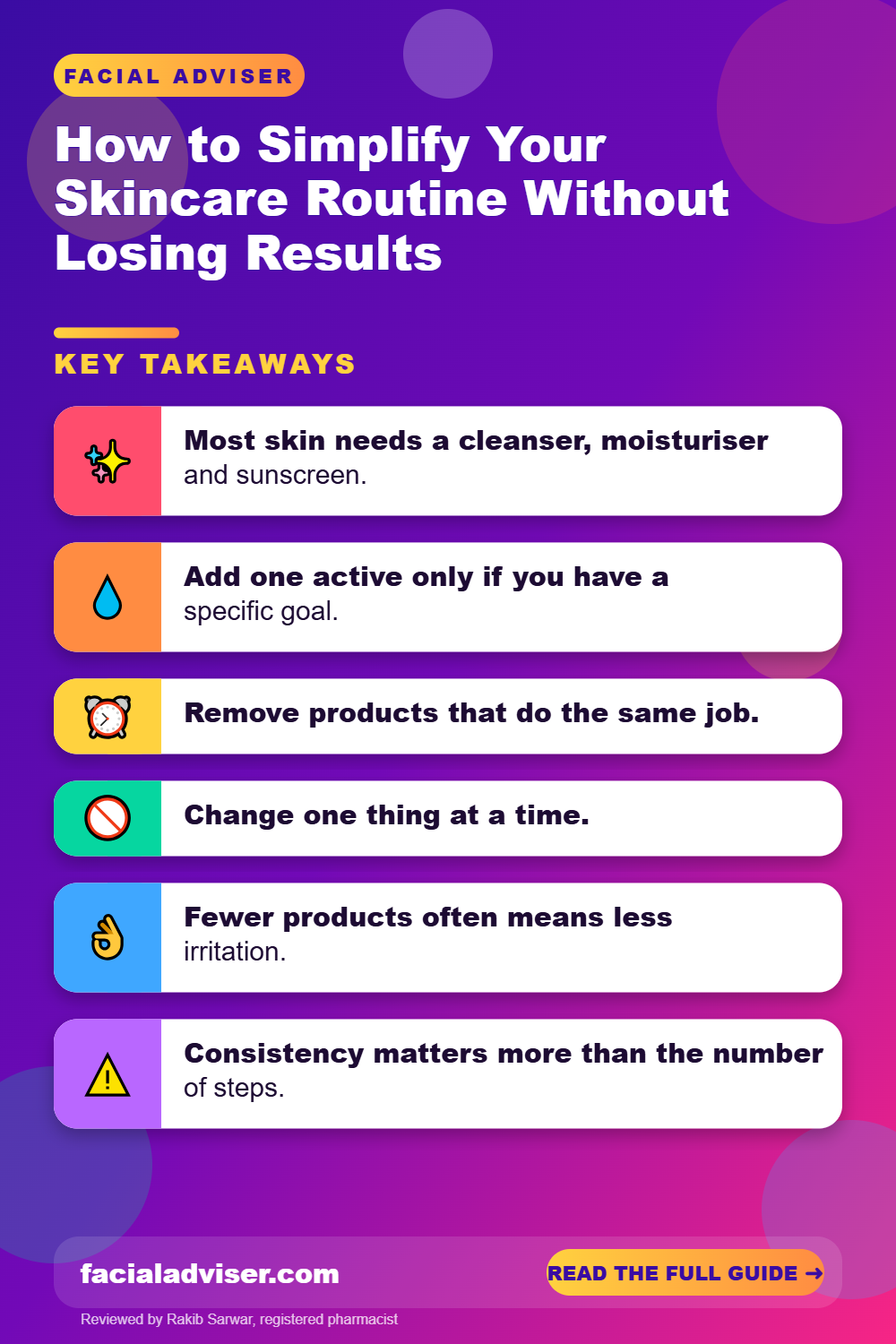 FACIAL ADVISER

How to Simplify Your Skincare Routine Without Losing Results

KEY TAKEAWAYS

Most skin needs a cleanser, moisturiser and sunscreen.

Add one active only if you have a specific goal.

Remove products that do the same job.

Change one thing at a time.

Fewer products often means less irritation.

Consistency matters more than the number of steps.

facialadviser.com

READ THE FULL GUIDE →

Reviewed by Rakib Sarwar, registered pharmacist