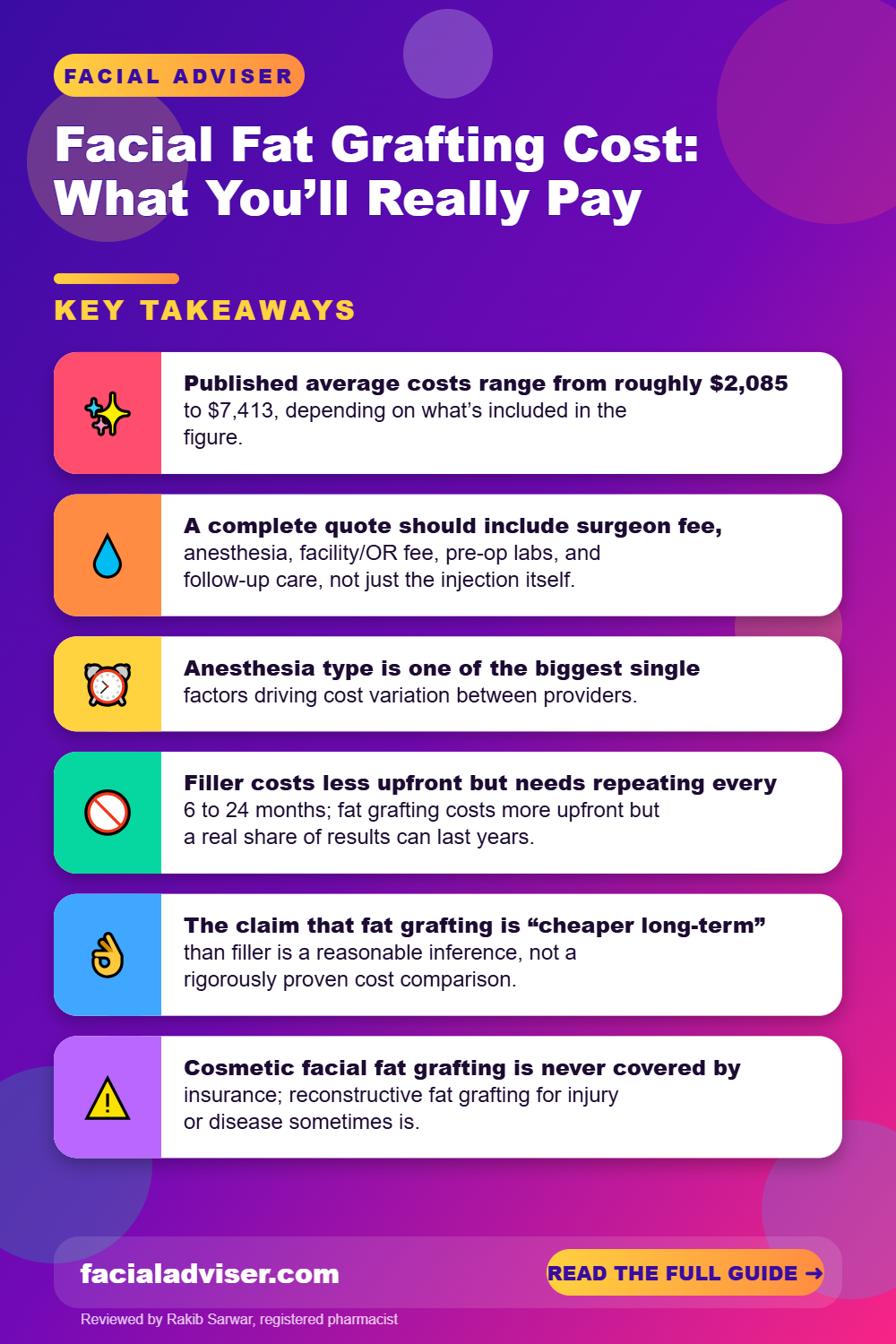 FACIAL ADVISER

Facial Fat Grafting Cost: What You'll Really Pay

KEY TAKEAWAYS

Published average costs range from roughly $2,085 to $7,413, depending on what's included in the figure.

A complete quote should include surgeon fee, anesthesia, facility/OR fee, pre-op labs, and follow-up care, not just the injection itself.

Anesthesia type is one of the biggest single factors driving cost variation between providers.

Filler costs less upfront but needs repeating every 6 to 24 months; fat grafting costs more upfront but a real share of results can last years.

The claim that fat grafting is "cheaper long-term" than filler is a reasonable inference, not a rigorously proven cost comparison.

Cosmetic facial fat grafting is never covered by insurance; reconstructive fat grafting for injury or disease sometimes is.

facialadviser.com

READ THE FULL GUIDE →

Reviewed by Rakib Sarwar, registered pharmacist