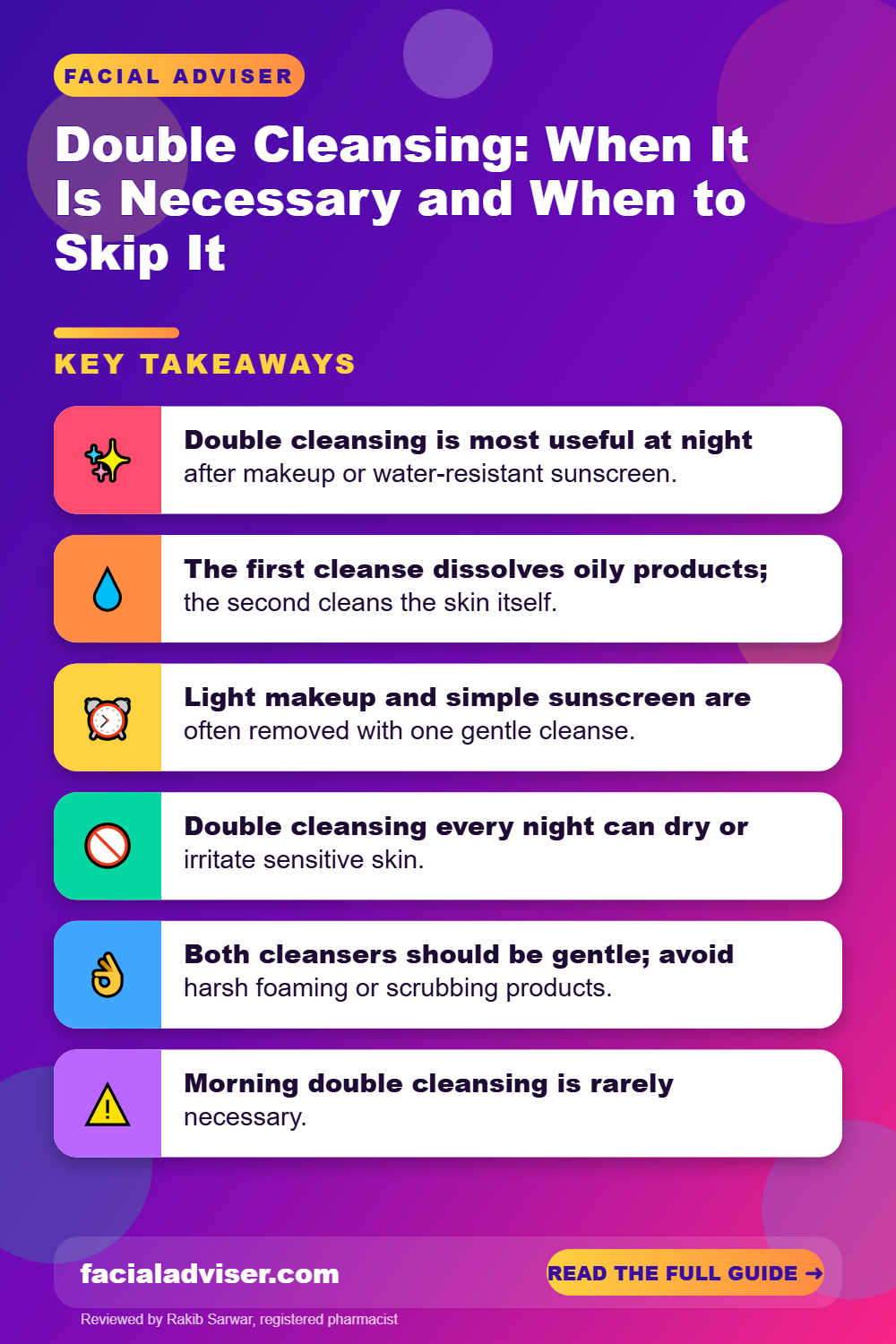 FACIAL ADVISER

Double Cleansing: When It Is Necessary and When to Skip It

KEY TAKEAWAYS

Double cleansing is most useful at night after makeup or water-resistant sunscreen.

The first cleanse dissolves oily products; the second cleans the skin itself.

Light makeup and simple sunscreen are often removed with one gentle cleanse.

Double cleansing every night can dry or irritate sensitive skin.

Both cleansers should be gentle; avoid harsh foaming or scrubbing products.

Morning double cleansing is rarely necessary.

facialadviser.com

READ THE FULL GUIDE →

Reviewed by Rakib Sarwar, registered pharmacist