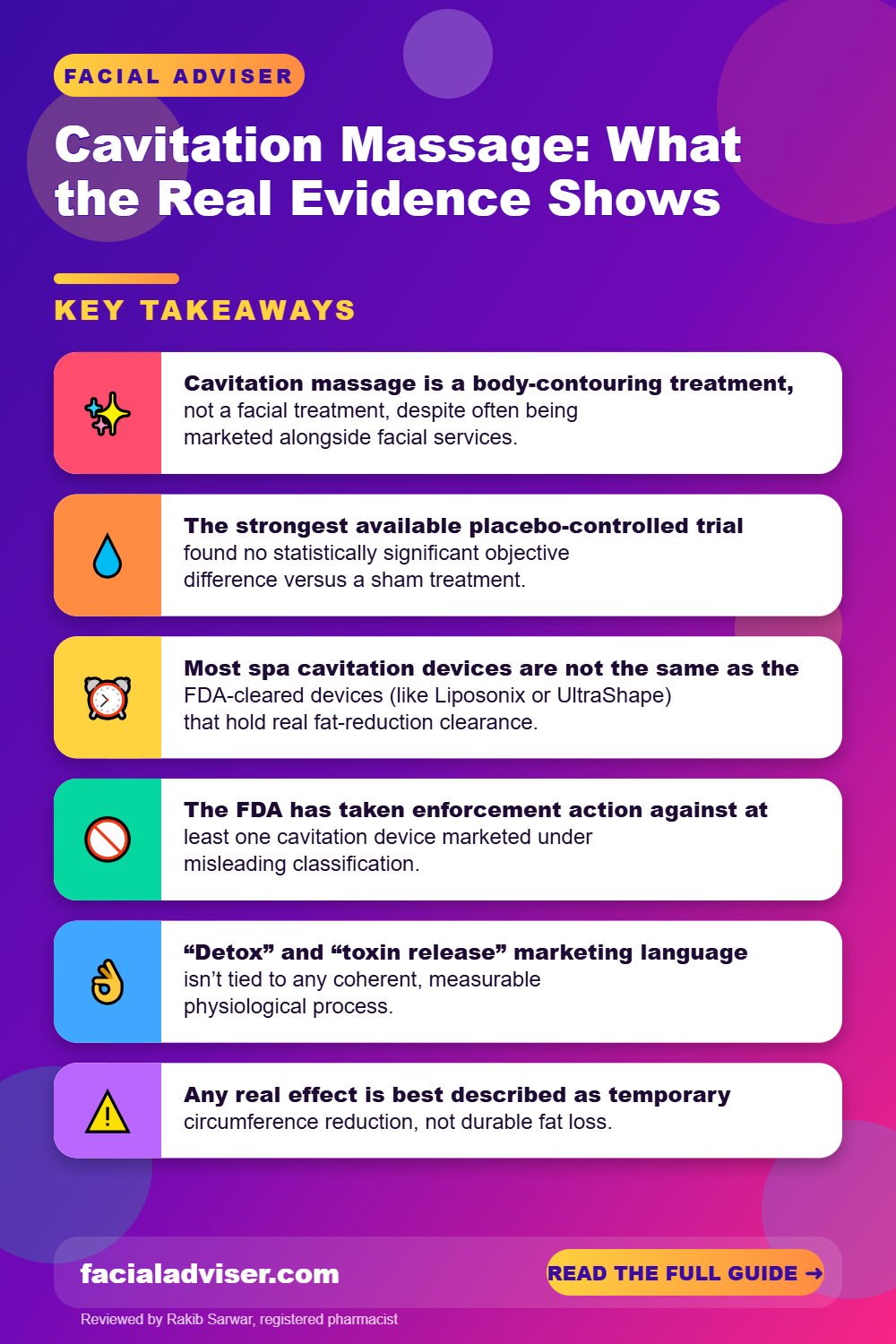 FACIAL ADVISER

Cavitation Massage: What the Real Evidence Shows

KEY TAKEAWAYS

Cavitation massage is a body-contouring treatment, not a facial treatment, despite often being marketed alongside facial services.

The strongest available placebo-controlled trial found no statistically significant objective difference versus a sham treatment.

Most spa cavitation devices are not the same as the FDA-cleared devices (like Liposonix or UltraShape) that hold real fat-reduction clearance.

The FDA has taken enforcement action against at least one cavitation device marketed under misleading classification.

"Detox" and "toxin release" marketing language isn't tied to any coherent, measurable physiological process.

Any real effect is best described as temporary circumference reduction, not durable fat loss.

facialadviser.com

READ THE FULL GUIDE →

Reviewed by Rakib Sarwar, registered pharmacist