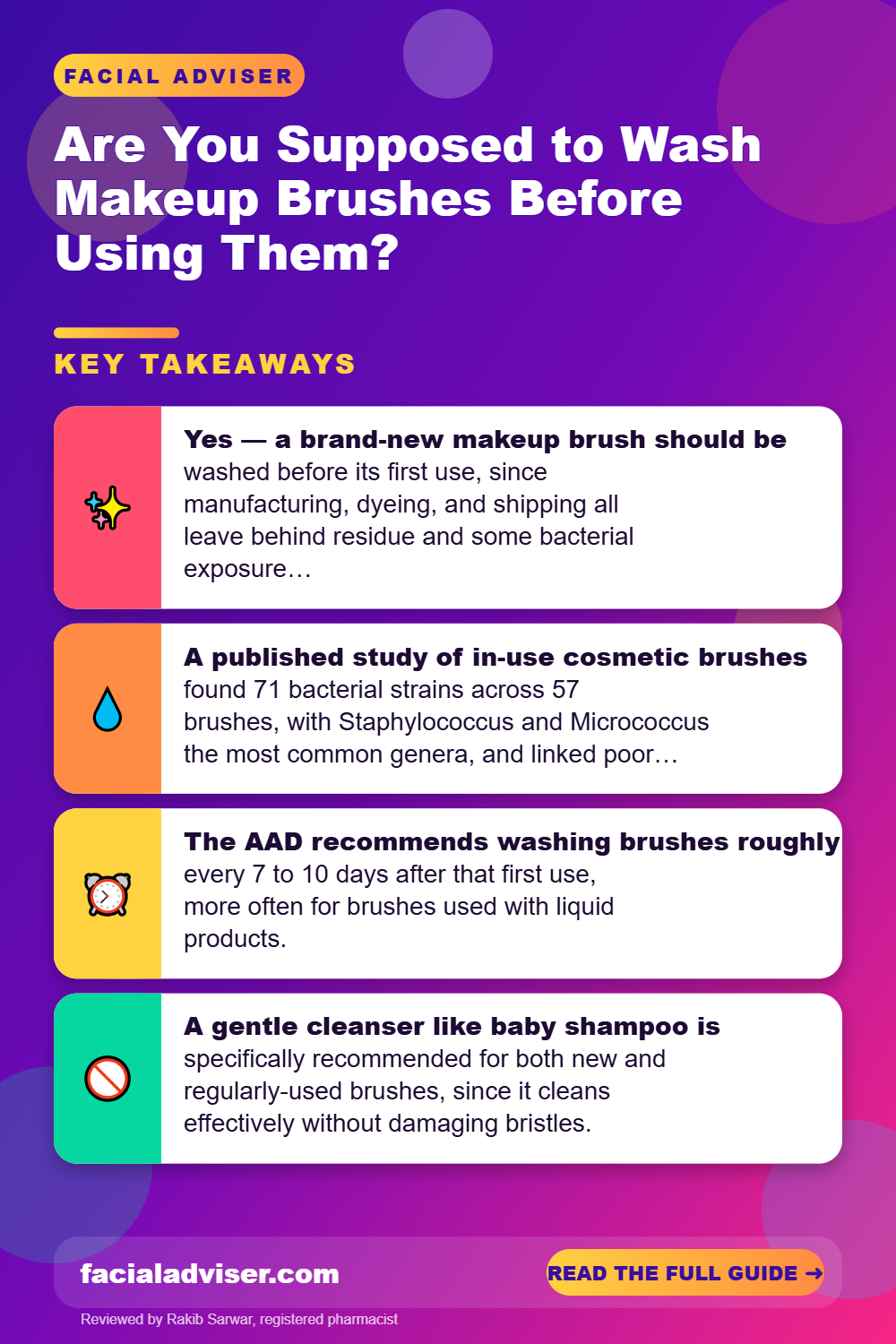 FACIAL ADVISER

Are You Supposed to Wash Makeup Brushes Before Using Them?

KEY TAKEAWAYS

Yes — a brand-new makeup brush should be washed before its first use, since manufacturing, dyeing, and shipping all leave behind residue and some bacterial exposure…

A published study of in-use cosmetic brushes found 71 bacterial strains across 57 brushes, with Staphylococcus and Micrococcus the most common genera, and linked poor…

The AAD recommends washing brushes roughly every 7 to 10 days after that first use, more often for brushes used with liquid products.

A gentle cleanser like baby shampoo is specifically recommended for both new and regularly-used brushes, since it cleans effectively without damaging bristles.

facialadviser.com

READ THE FULL GUIDE →

Reviewed by Rakib Sarwar, registered pharmacist